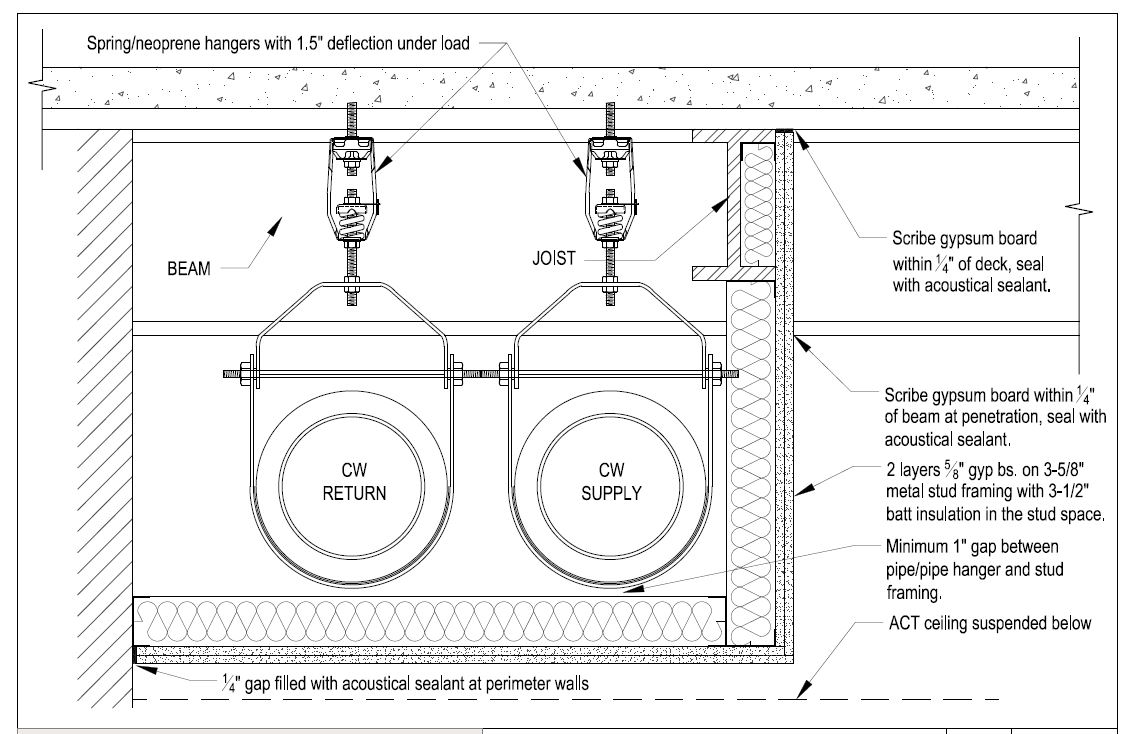 Spring/neoprene hangers with 1.5" deflection under load

BEAM

JOIST

Scribe gypsum board within $\frac{1}{4}$" of deck, seal with acoustical sealant.

Scribe gypsum board within $\frac{1}{4}$" of beam at penetration, seal with acoustical sealant.

CW RETURN

CW SUPPLY

2 layers $\frac{5}{8}$" gyp bs. on 3-5/8" metal stud framing with 3-1/2" batt insulation in the stud space.

Minimum 1" gap between pipe/pipe hanger and stud framing.

ACT ceiling suspended below

$\frac{1}{4}$" gap filled with acoustical sealant at perimeter walls